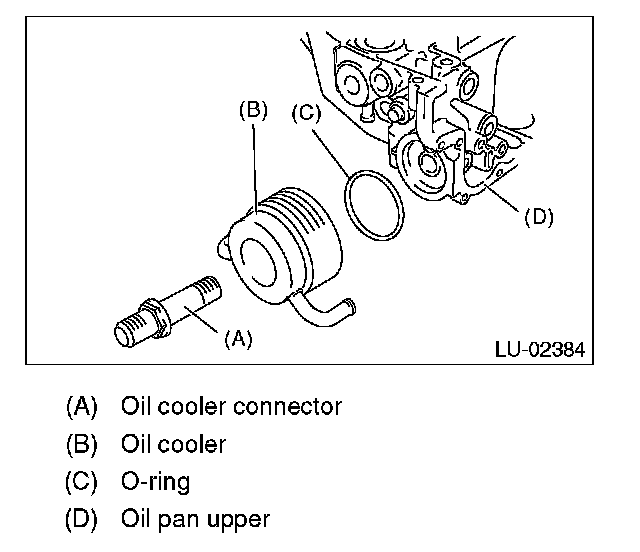 (B)
(C)
(D)
(A)
LU-02384

(A) Oil cooler connector
(B) Oil cooler
(C) O-ring
(D) Oil pan upper