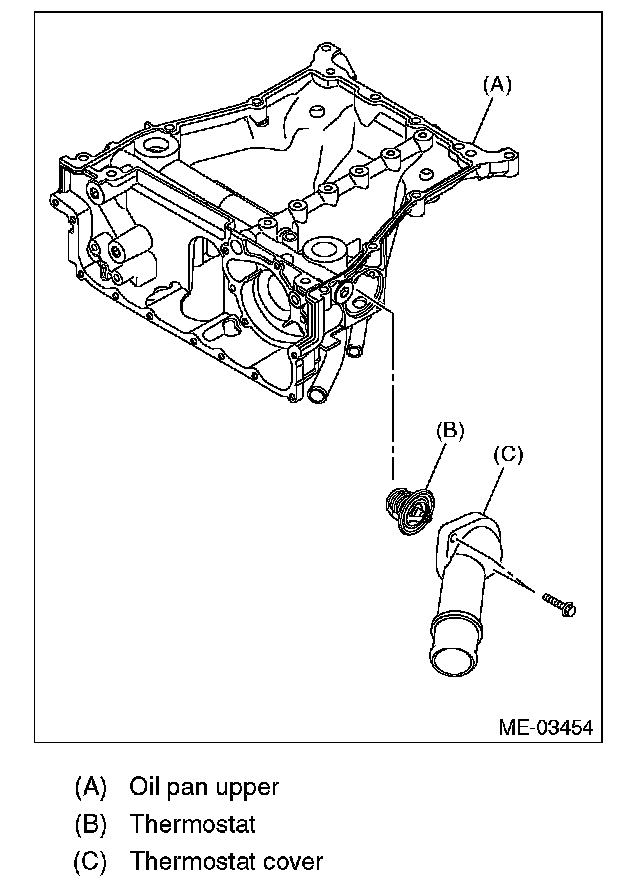 (A)

(B)

(C)

ME-03454

(A) Oil pan upper
(B) Thermostat
(C) Thermostat cover