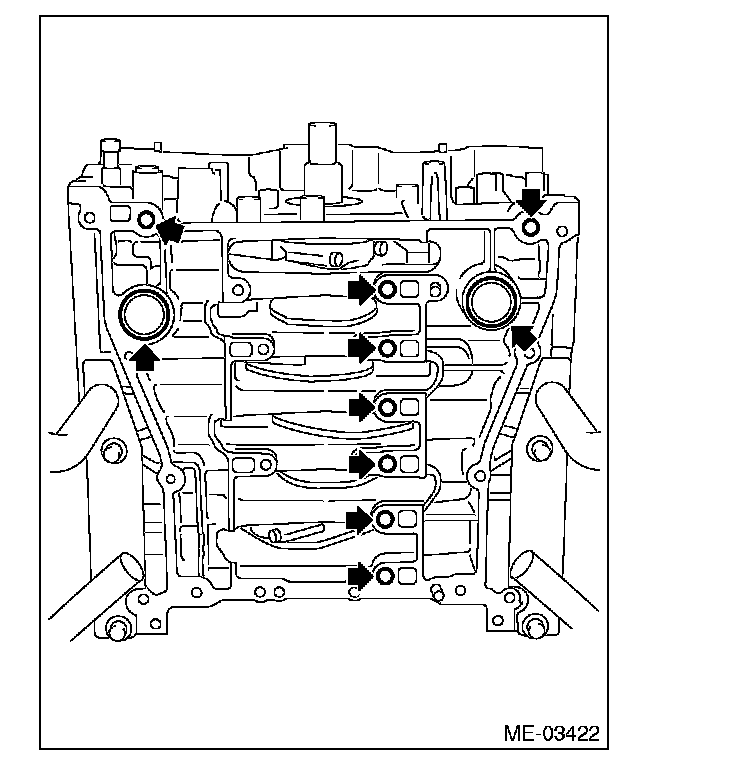 ME-03422