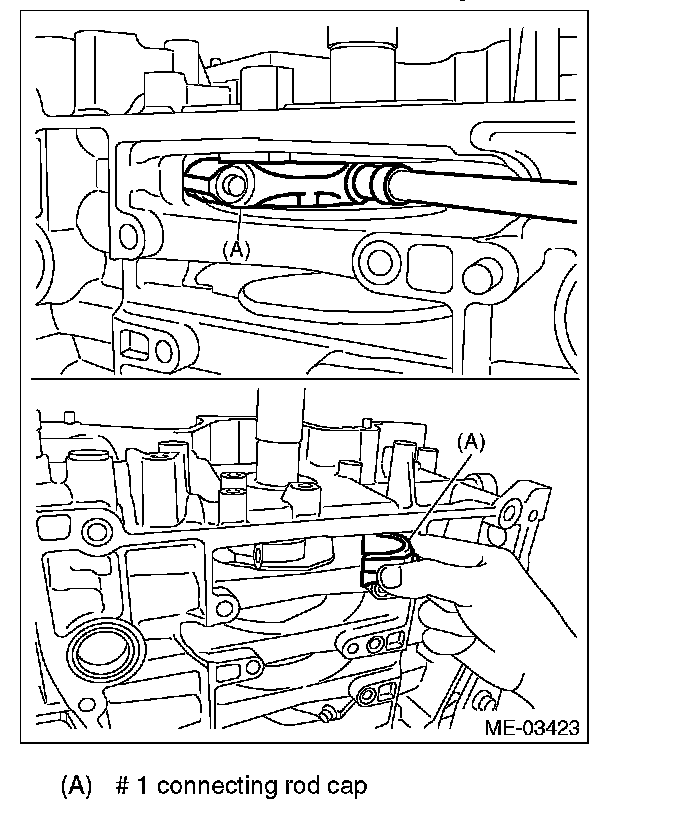 (A)

(A)

ME-03423

(A) # 1 connecting rod cap