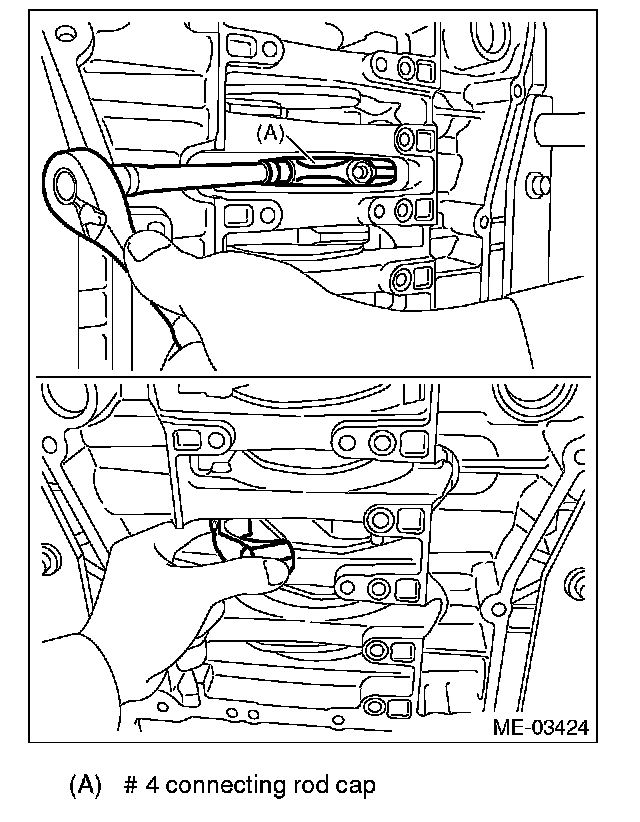 (A)

ME-03424

(A) # 4 connecting rod cap