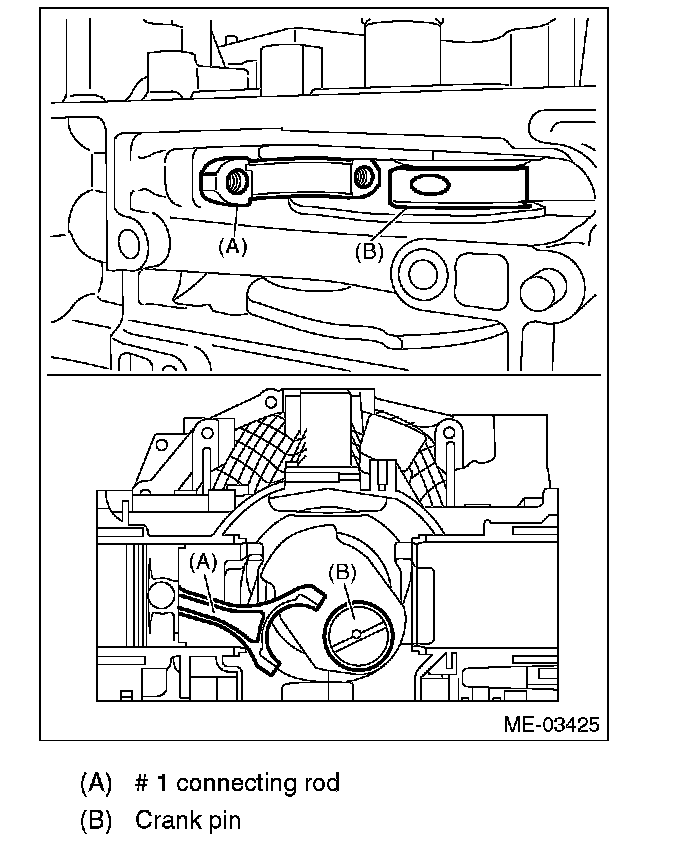 (A)

(B)

(A)

(B)

ME-03425

(A) # 1 connecting rod

(B) Crank pin