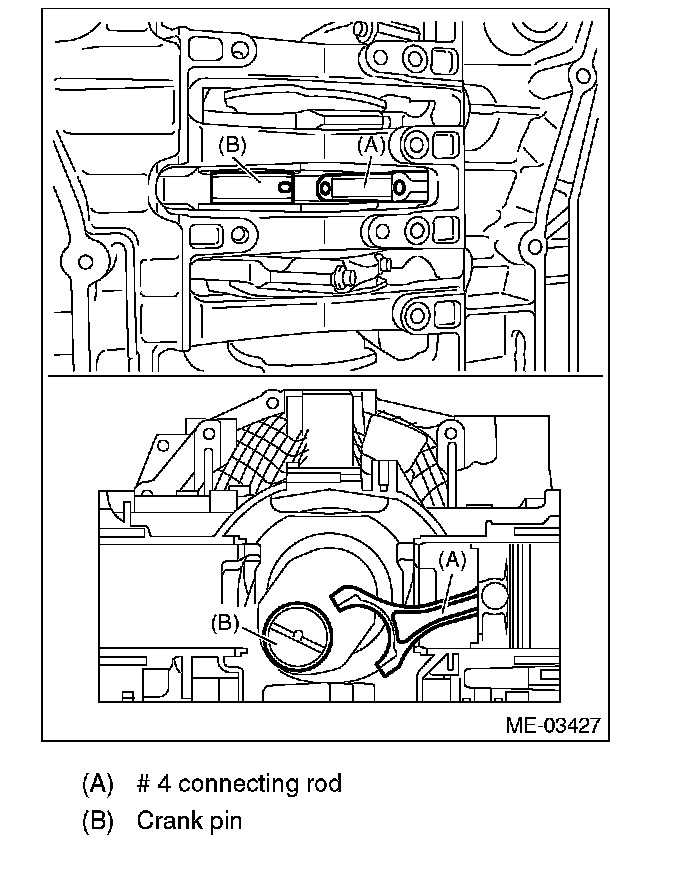 (B)
(A)

(A)
(B)

ME-03427

(A) # 4 connecting rod
(B) Crank pin