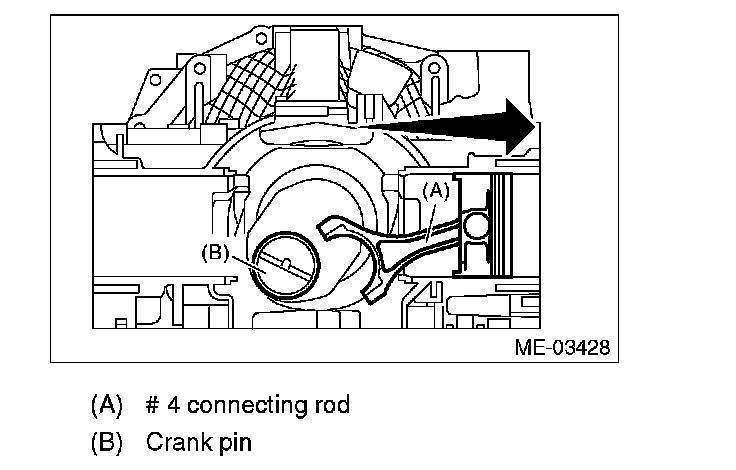 (A)

(B)

ME-03428

(A) # 4 connecting rod
(B) Crank pin