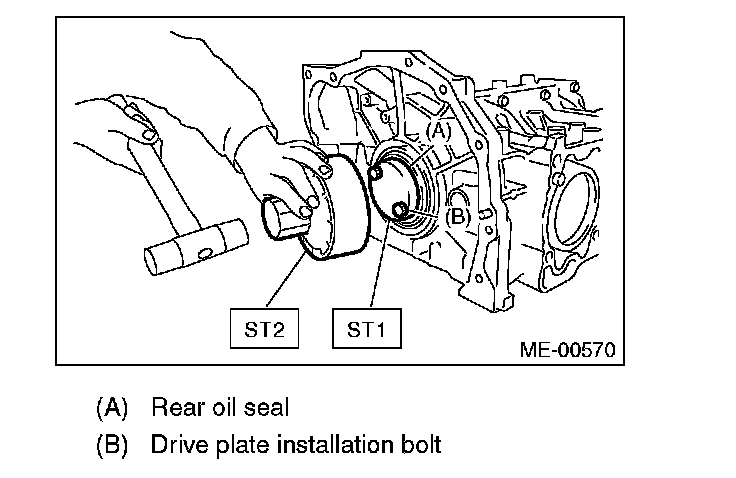 (A)

(B)

ST2

ST1

ME-00570

(A) Rear oil seal

(B) Drive plate installation bolt