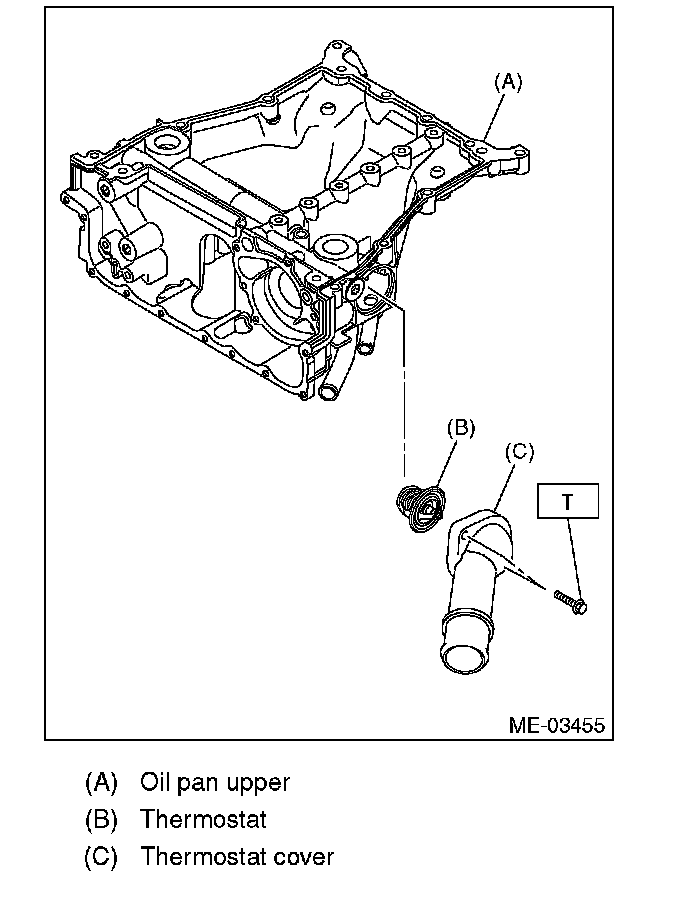 (A)

(B)

(C)

T

ME-03455

(A) Oil pan upper
(B) Thermostat
(C) Thermostat cover