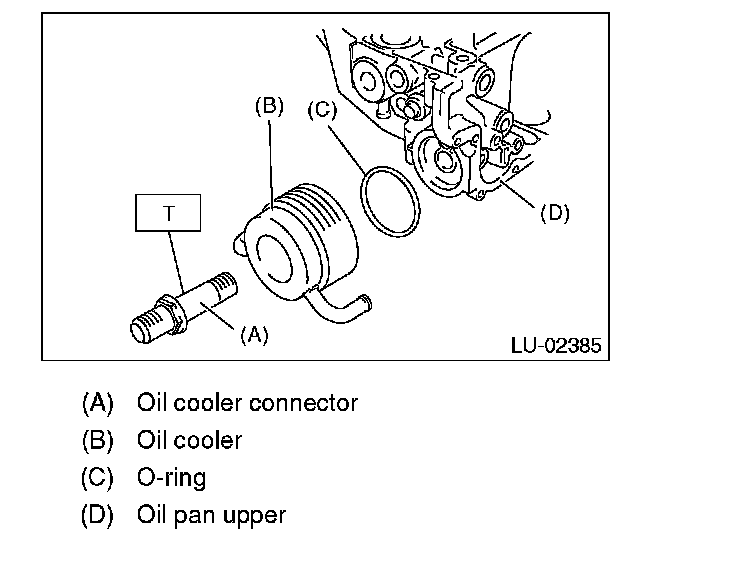 (B) (C)

T

(D)

(A)

LU-02385

(A) Oil cooler connector
(B) Oil cooler
(C) O-ring
(D) Oil pan upper