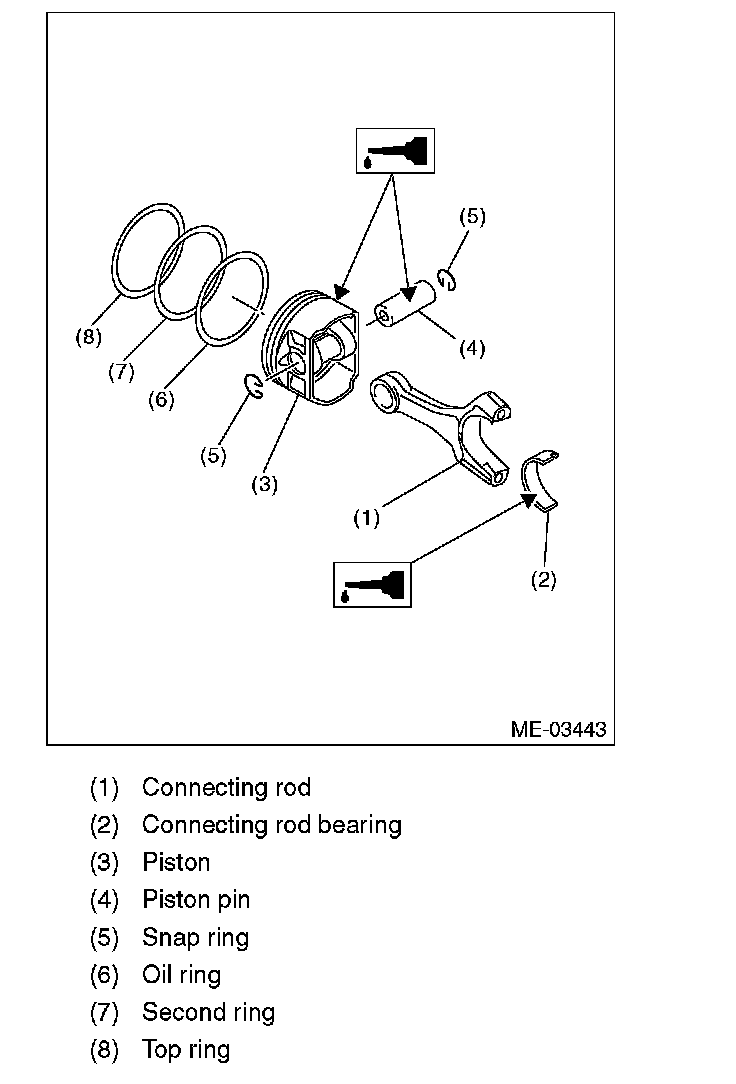 (5)
(8)
(7)
(6)
(4)
(5)
(3)
(1)
(2)
ME-03443

(1) Connecting rod
(2) Connecting rod bearing
(3) Piston
(4) Piston pin
(5) Snap ring
(6) Oil ring
(7) Second ring
(8) Top ring