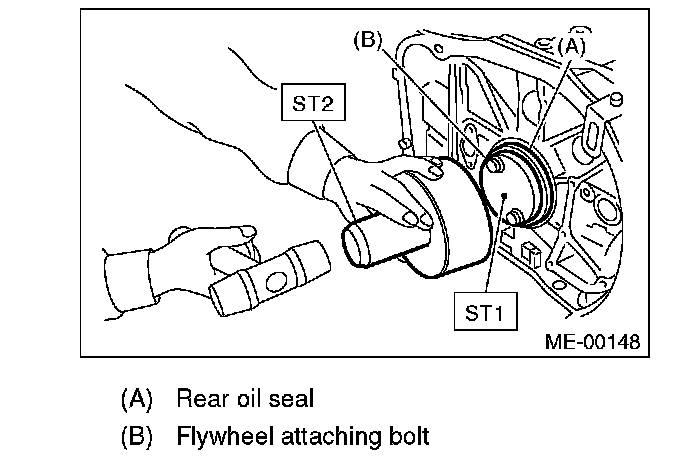 (B)
(A)
ST2
ST1
ME-00148

(A) Rear oil seal
(B) Flywheel attaching bolt