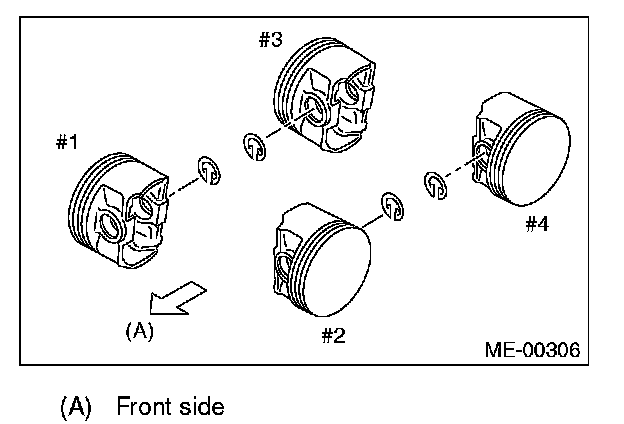 #3

#1

#4

(A)

#2

ME-00306

(A) Front side