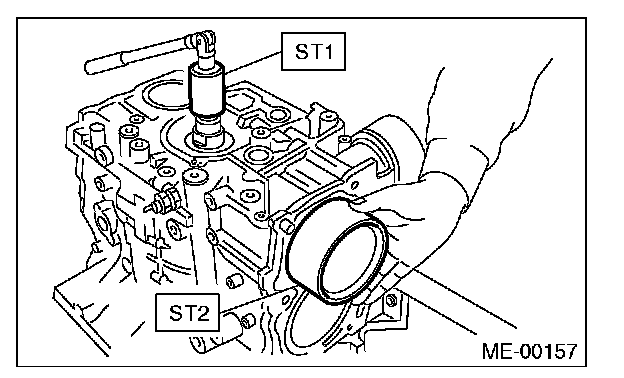 ST1

ST2

ME-00157