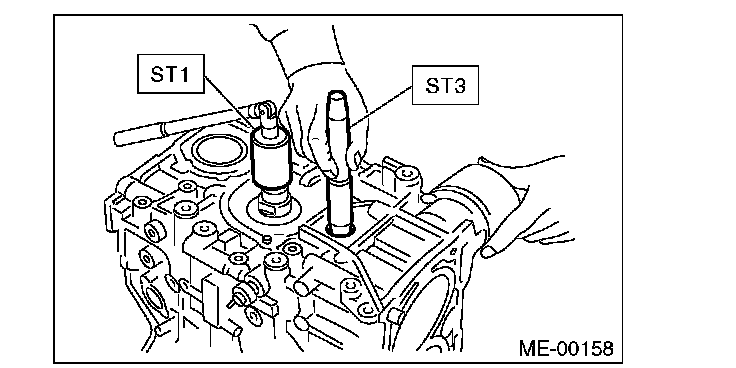 ST1

ST3

ME-00158