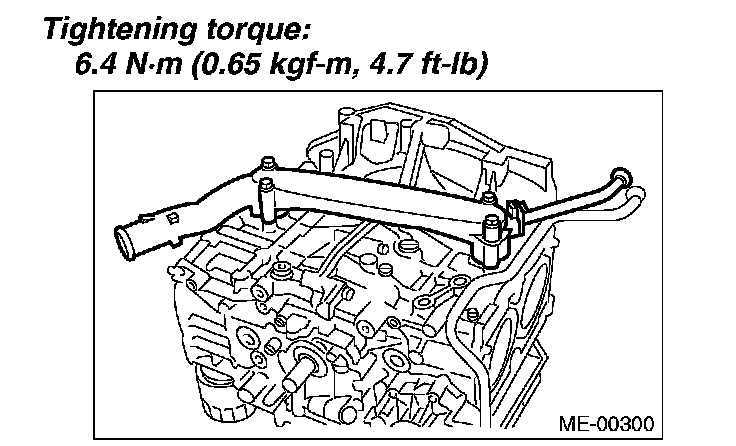 Tightening torque:
6.4 N·m (0.65 kgf-m, 4.7 ft-lb)

ME-00300