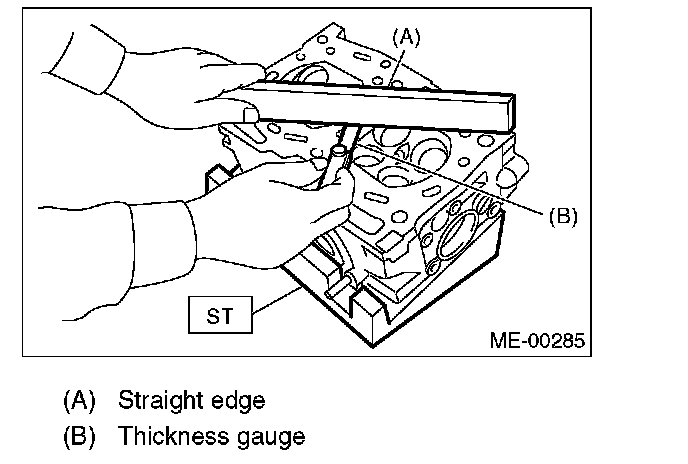 (A)

(B)

ST

ME-00285

(A) Straight edge
(B) Thickness gauge