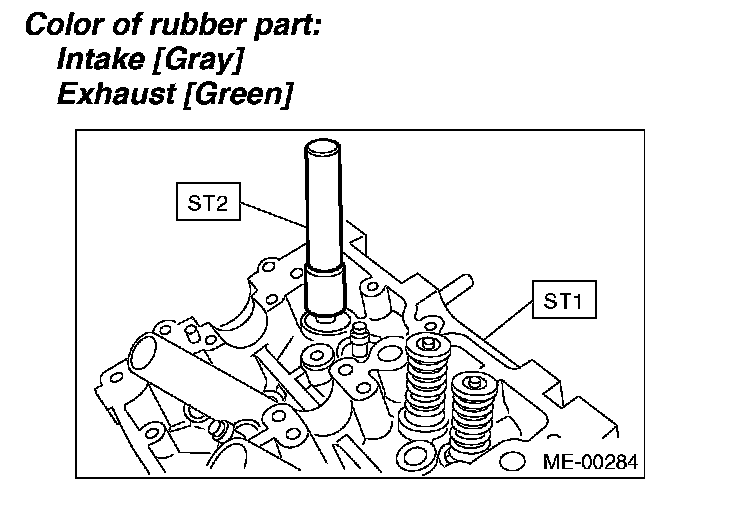 Color of rubber part:
Intake [Gray]
Exhaust [Green]

ST2

ST1

ME-00284