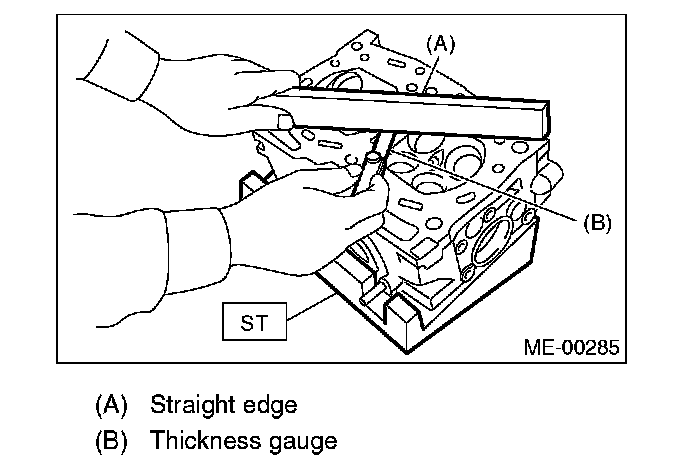 (A)

(B)

ST

ME-00285

(A) Straight edge

(B) Thickness gauge