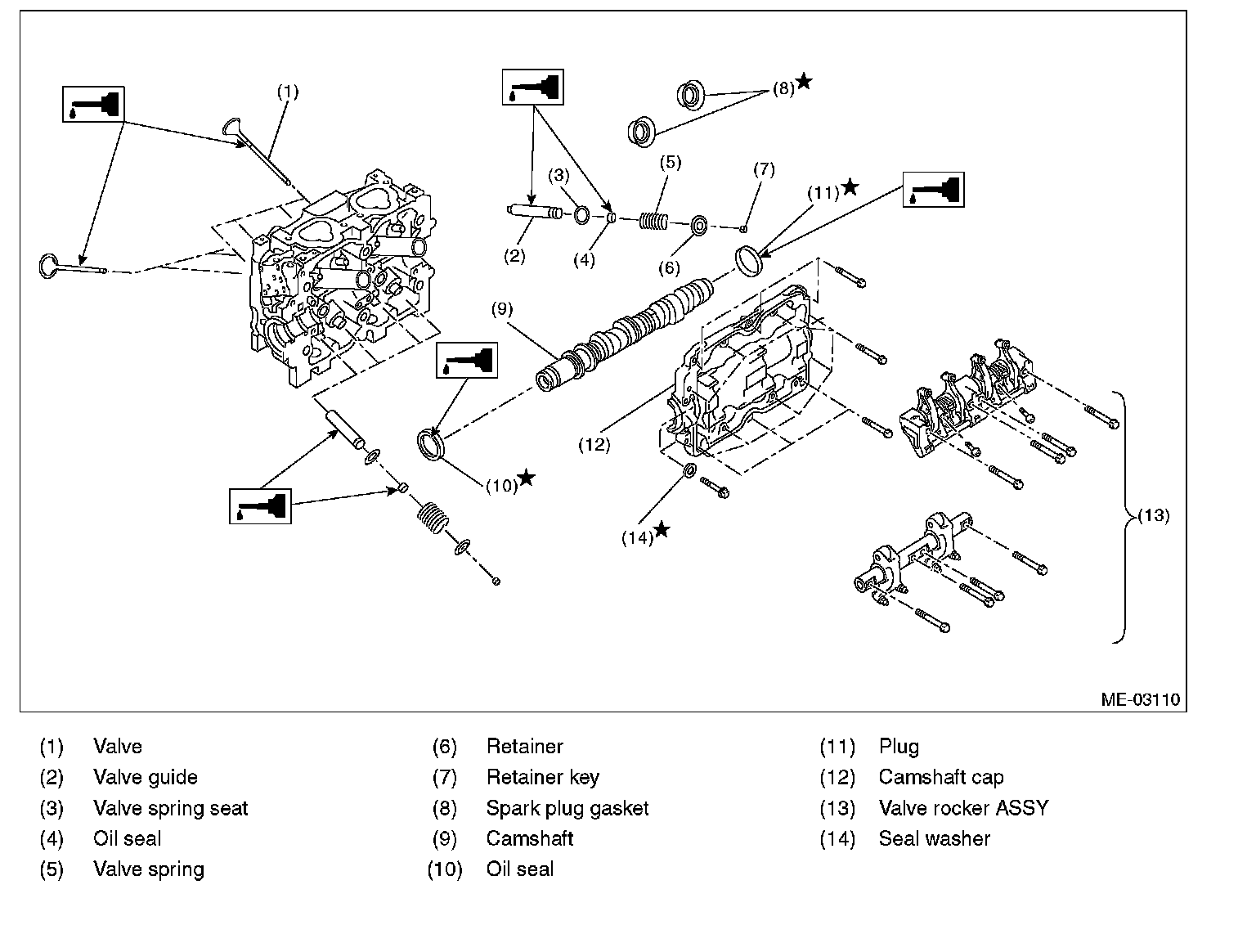 (1)

(8)★

(3)

(5)

(7)

(11)★

(2)

(4)

(6)

(9)

(12)

(10)★

(14)★

(13)

ME-03110

(1) Valve
(2) Valve guide
(3) Valve spring seat
(4) Oil seal
(5) Valve spring

(6) Retainer
(7) Retainer key
(8) Spark plug gasket
(9) Camshaft
(10) Oil seal

(11) Plug
(12) Camshaft cap
(13) Valve rocker ASSY
(14) Seal washer