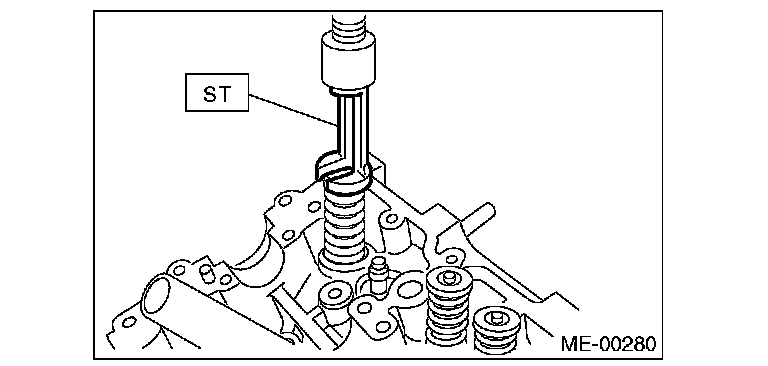 ST

ME-00280