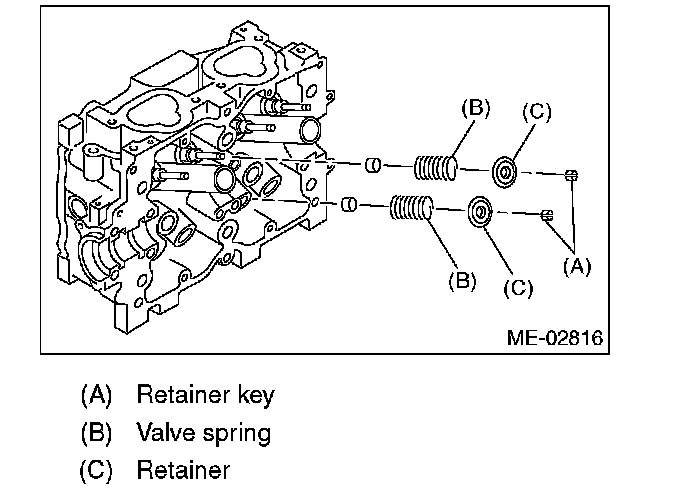 (B)
(C)
(A)
(B)
(C)
ME-02816

(A) Retainer key
(B) Valve spring
(C) Retainer