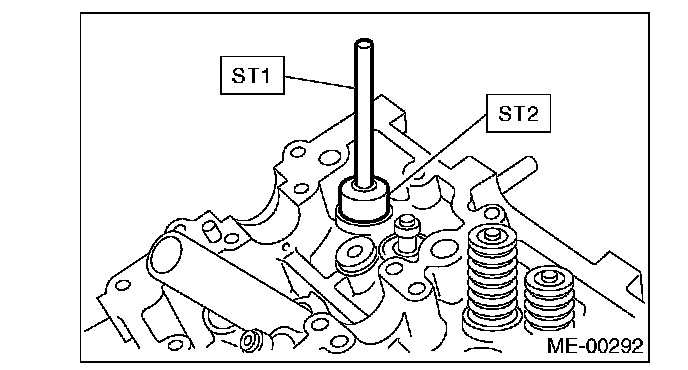 ST1
ST2
ME-00292