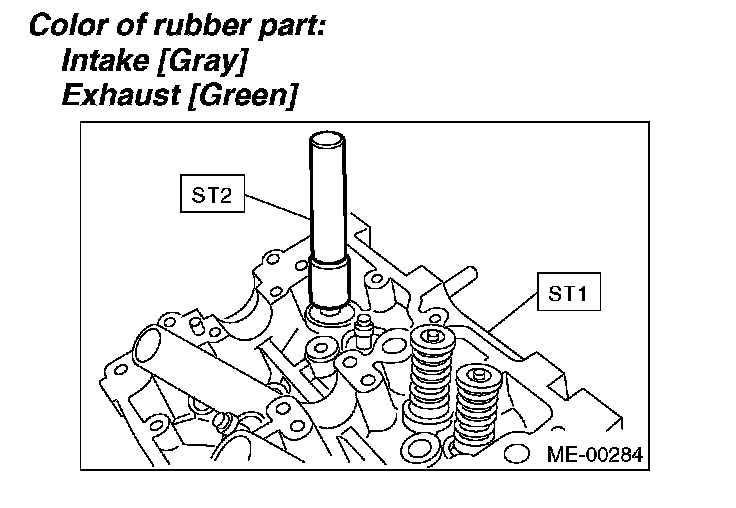 Color of rubber part:
Intake [Gray]
Exhaust [Green]

ST2

ST1

ME-00284