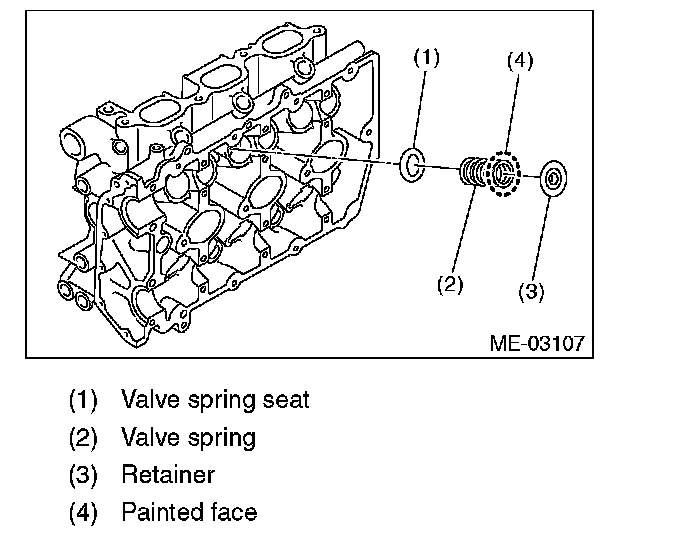 (1)
(4)
(2)
(3)
ME-03107

(1) Valve spring seat
(2) Valve spring
(3) Retainer
(4) Painted face