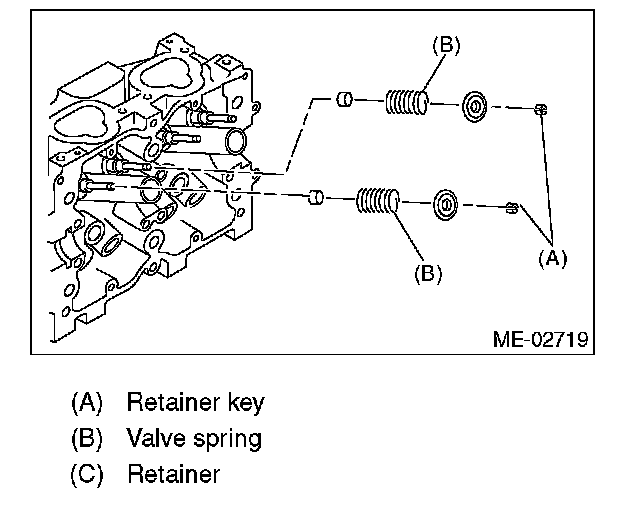 (B)

(A)

(B)

ME-02719

(A) Retainer key
(B) Valve spring
(C) Retainer