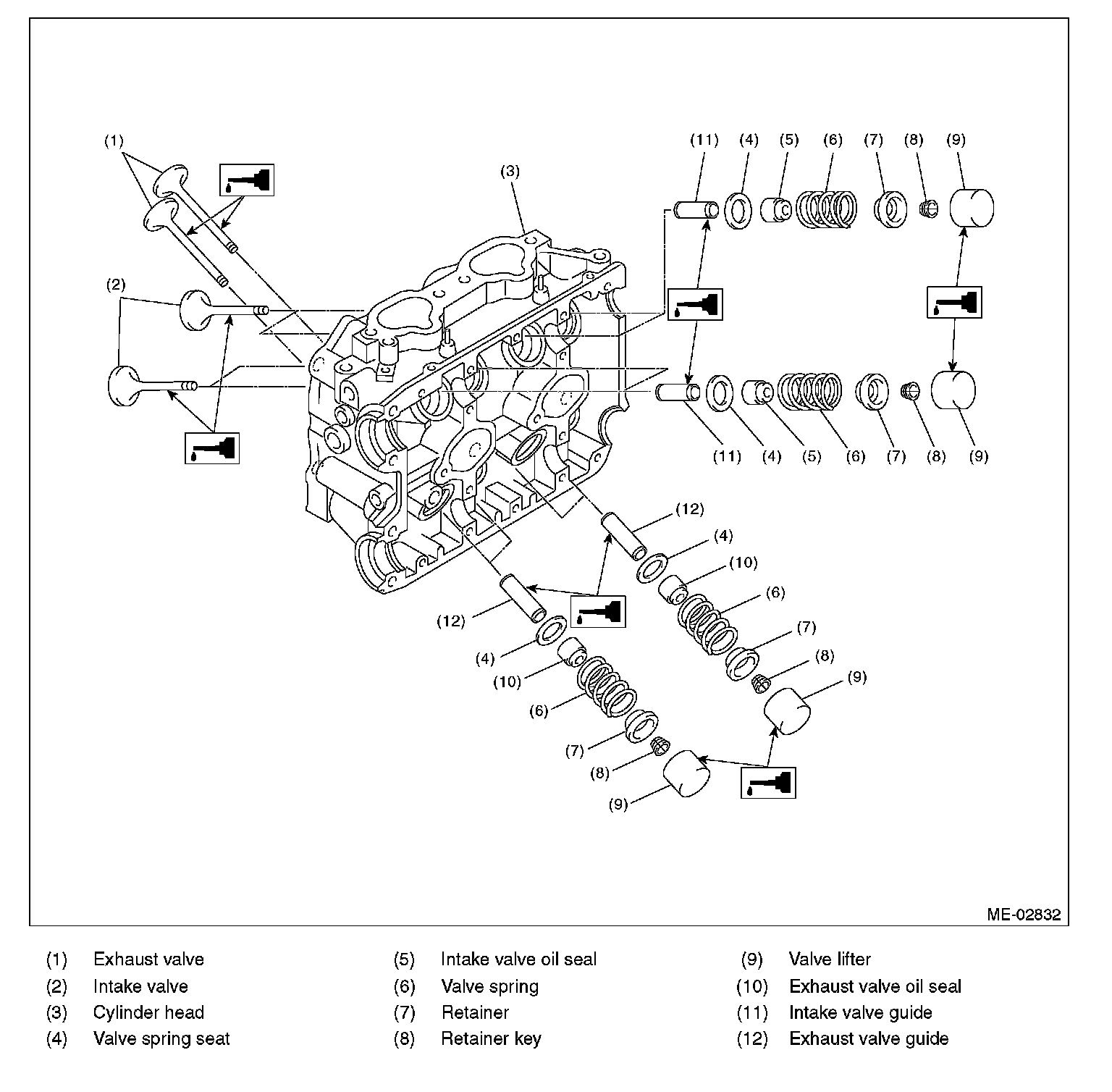 (1)

(2)

(3)

(11) (4) (5) (6) (7) (8) (9)

(11) (4) (5) (6) (7) (8) (9)

(12)

(4)

(10)

(6)

(7)

(8)

(9)

(12)

(4)

(10)

(6)

(7)

(8)

(9)

ME-02832

(1) Exhaust valve
(2) Intake valve
(3) Cylinder head
(4) Valve spring seat

(5) Intake valve oil seal
(6) Valve spring
(7) Retainer
(8) Retainer key

(9) Valve lifter
(10) Exhaust valve oil seal
(11) Intake valve guide
(12) Exhaust valve guide