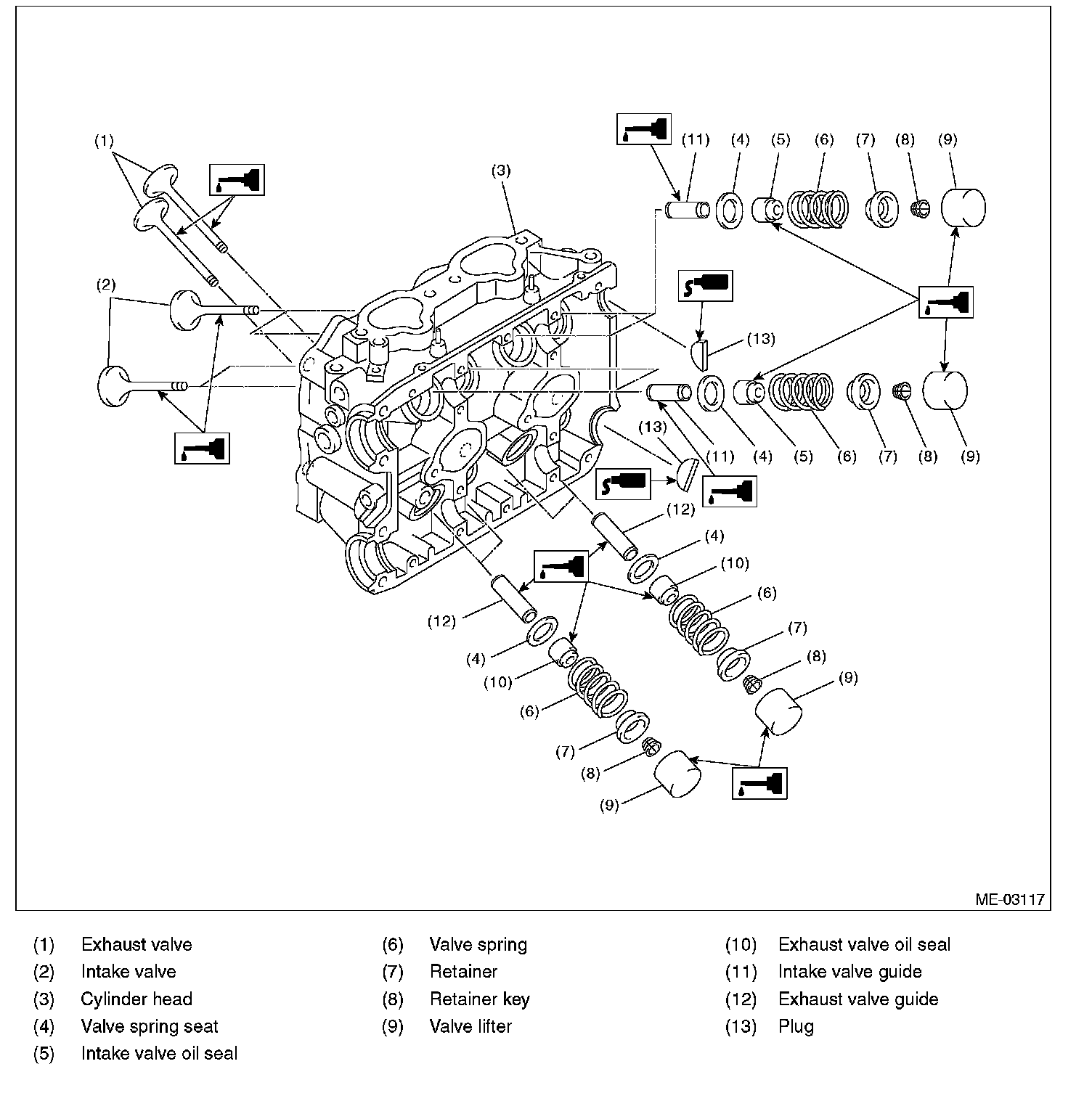 (1)
(2)
(3)
(11) (4) (5) (6) (7) (8) (9)
(13)
(11) (4) (5) (6) (7) (8) (9)
(13)
(12)
(4)
(10)
(6)
(7)
(8)
(9)
(12)
(4)
(10)
(6)
(7)
(8)
(9)

ME-03117

(1) Exhaust valve
(2) Intake valve
(3) Cylinder head
(4) Valve spring seat
(5) Intake valve oil seal

(6) Valve spring
(7) Retainer
(8) Retainer key
(9) Valve lifter

(10) Exhaust valve oil seal
(11) Intake valve guide
(12) Exhaust valve guide
(13) Plug