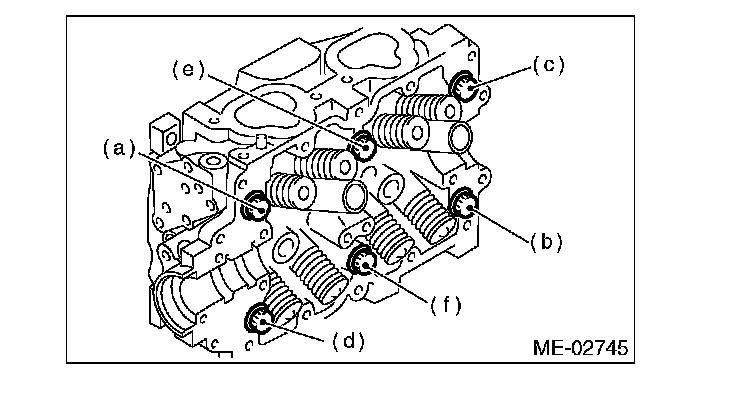 (e)
(c)
(a)
(b)
(f)
(d)
ME-02745