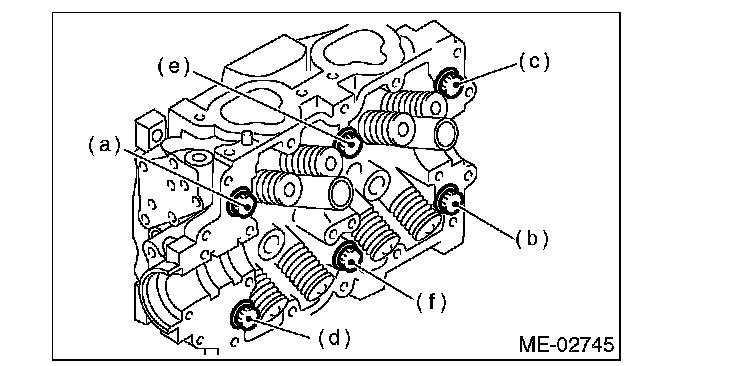 (e)
(c)
(a)
(b)
(f)
(d)
ME-02745