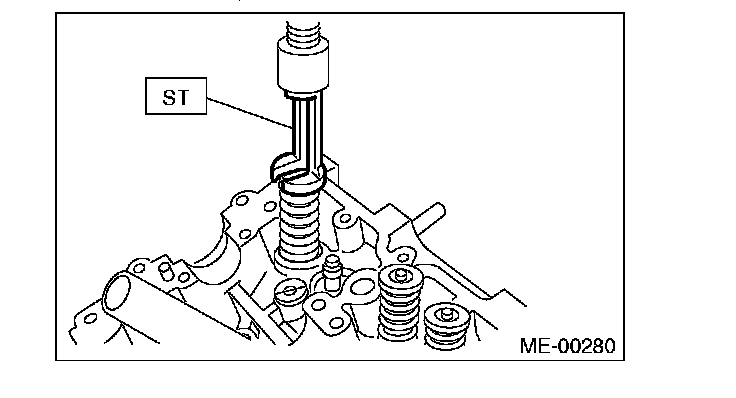 ST

ME-00280