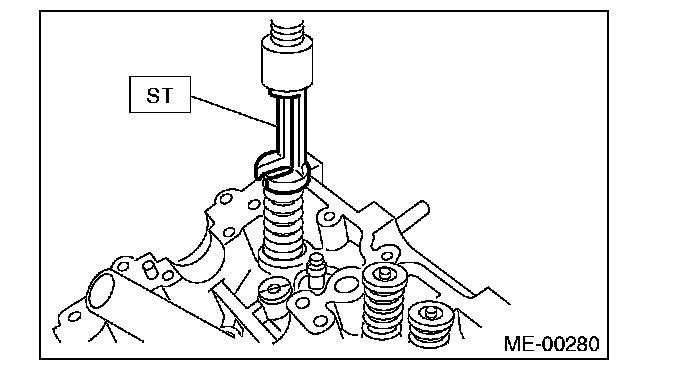 ST

ME-00280