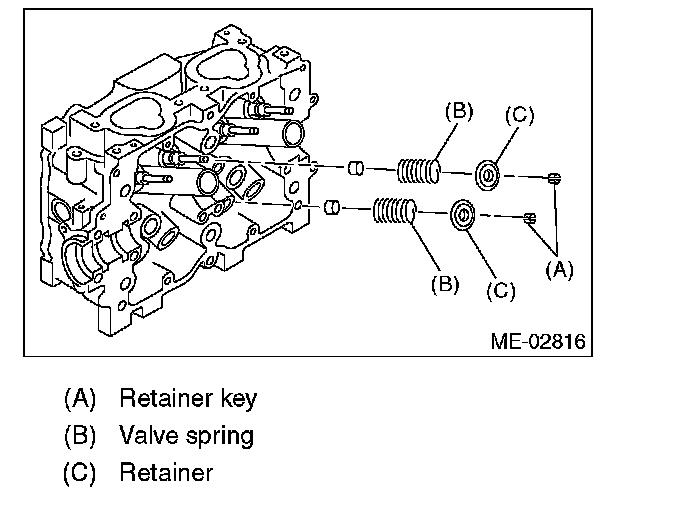 (B)
(C)
(B)
(C)
(A)
ME-02816

(A) Retainer key
(B) Valve spring
(C) Retainer