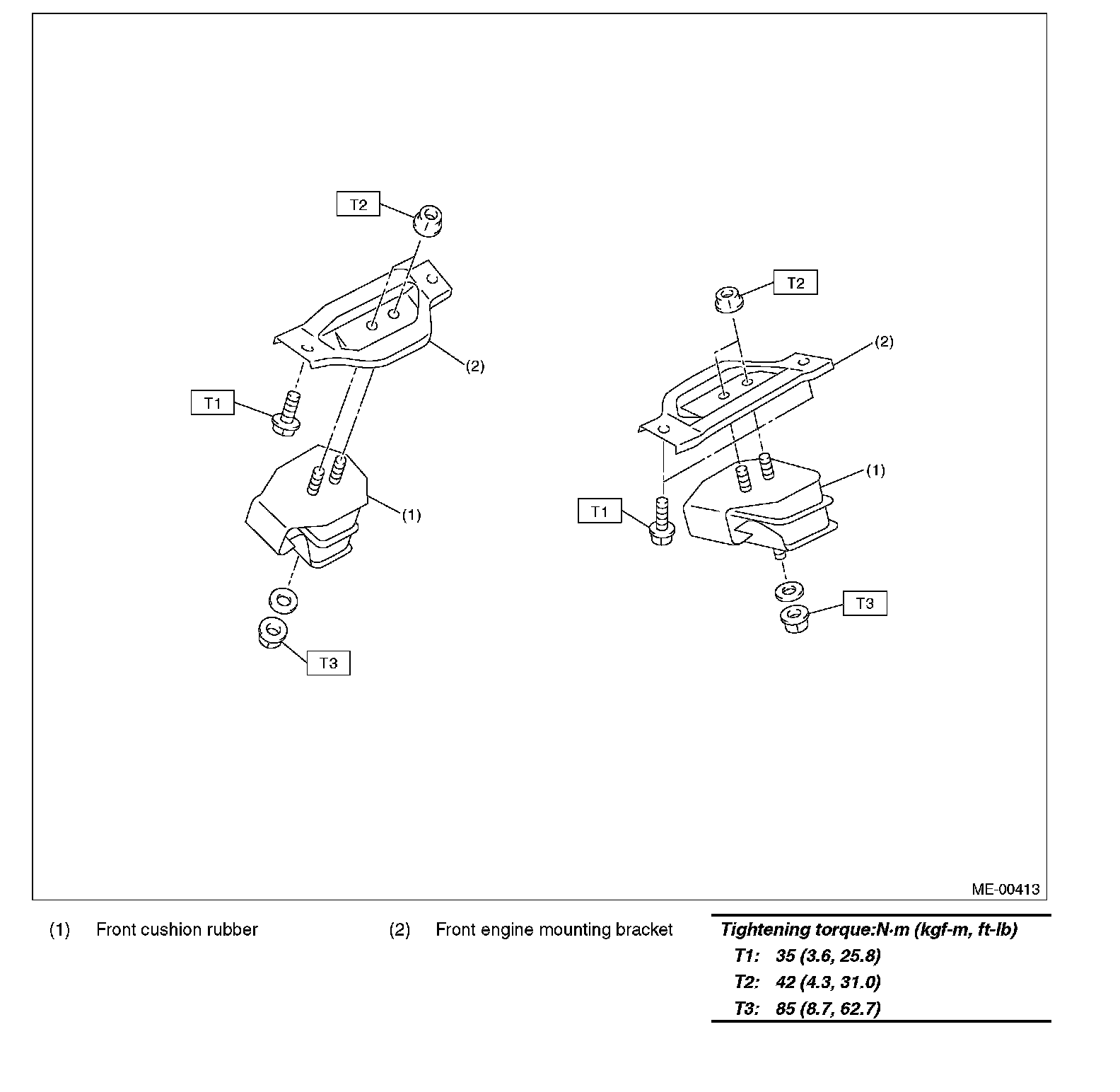 T2

(2)

T1

(1)

T3

T2

(2)

(1)

T1

T3

ME-00413

(1) Front cushion rubber

(2) Front engine mounting bracket

Tightening torque:N·m (kgf-m, ft-lb)
T1: 35 (3.6, 25.8)
T2: 42 (4.3, 31.0)
T3: 85 (8.7, 62.7)