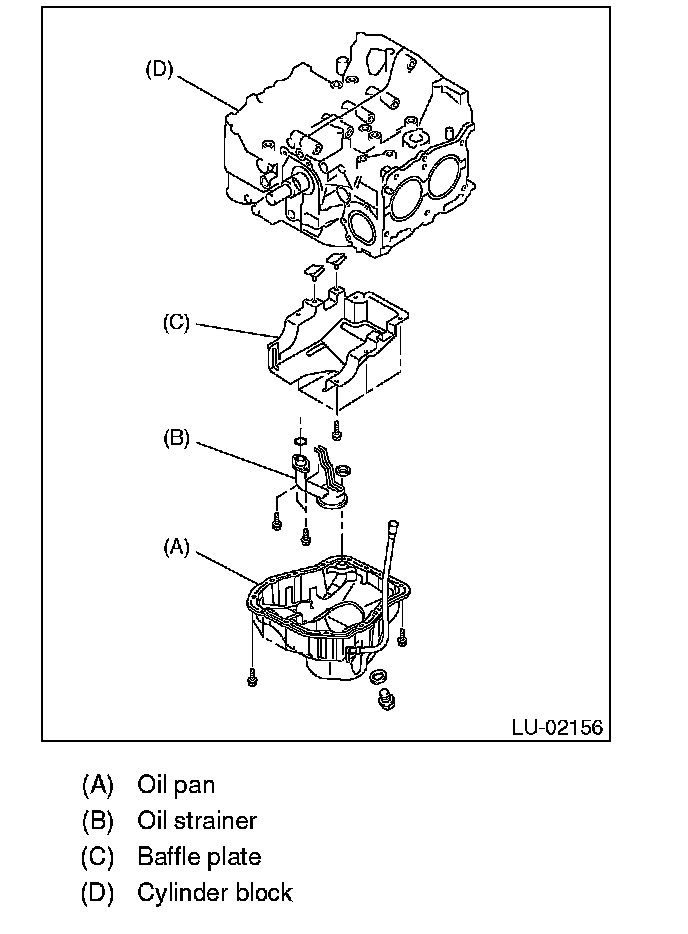 (D)
(C)
(B)
(A)
LU-02156

(A) Oil pan
(B) Oil strainer
(C) Baffle plate
(D) Cylinder block