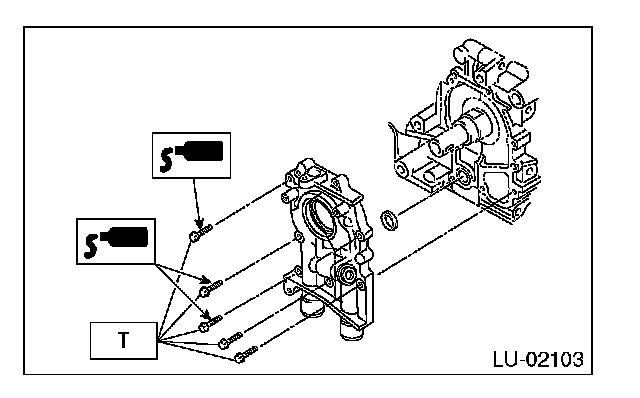 T

LU-02103