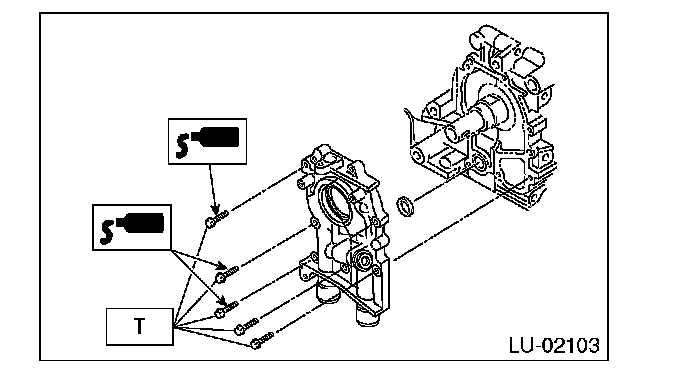 T

LU-02103