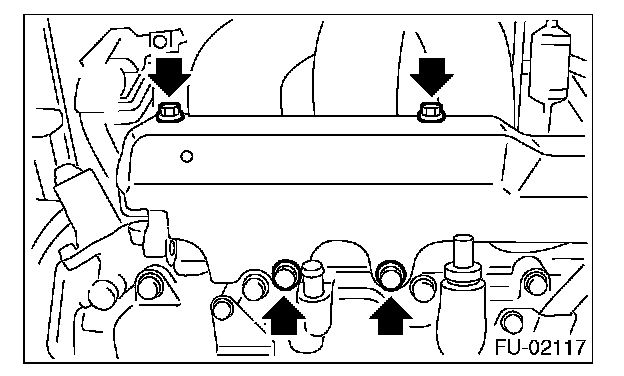 FU-02117