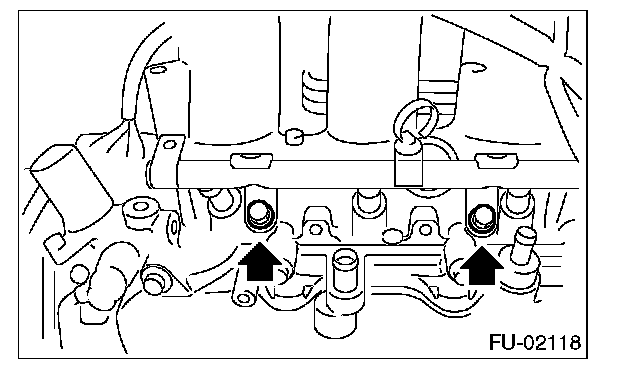 FU-02118