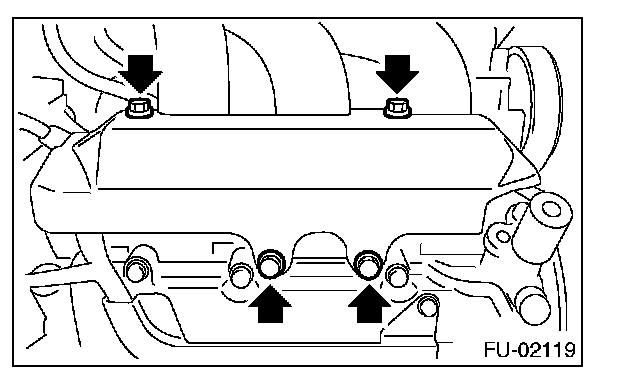 FU-02119