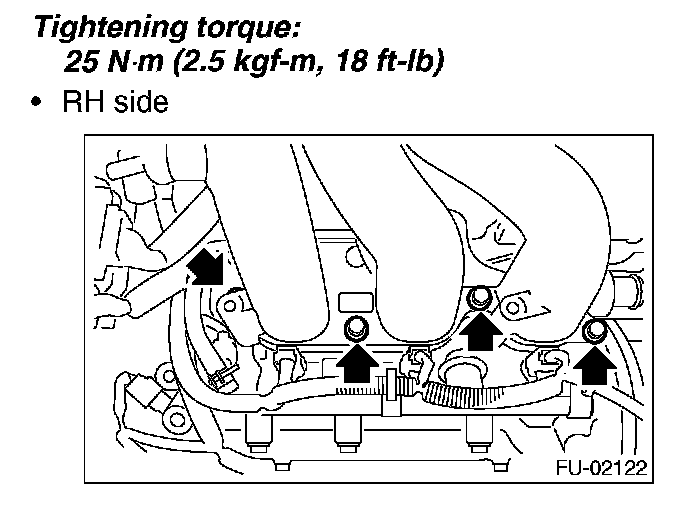 Tightening torque:
25 N·m (2.5 kgf-m, 18 ft-lb)

• RH side

FU-02122