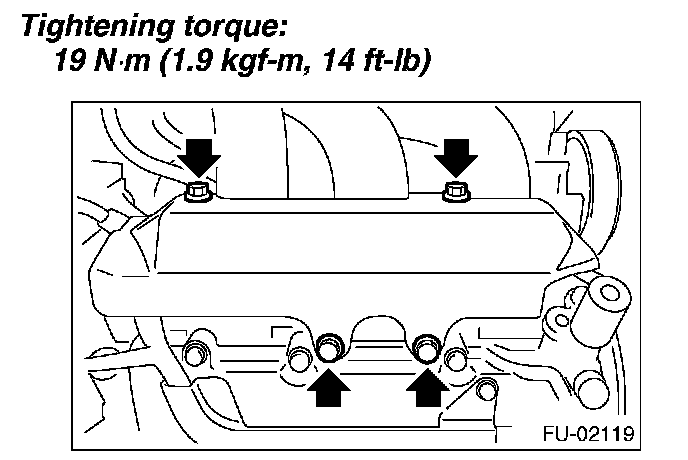 Tightening torque:
19 N·m (1.9 kgf-m, 14 ft-lb)

FU-02119