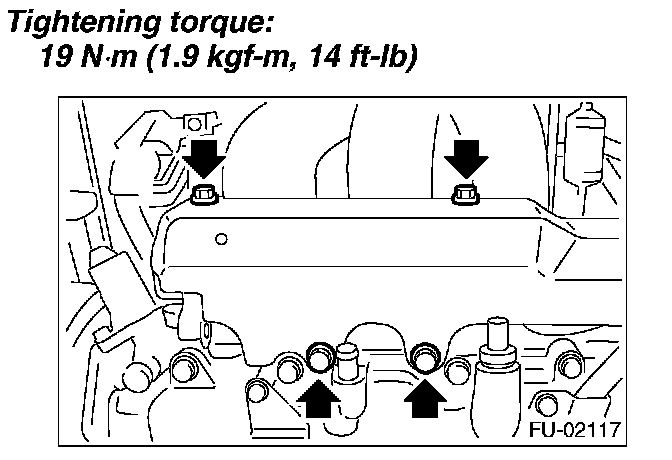 Tightening torque:
19 N·m (1.9 kgf-m, 14 ft-lb)

FU-02117