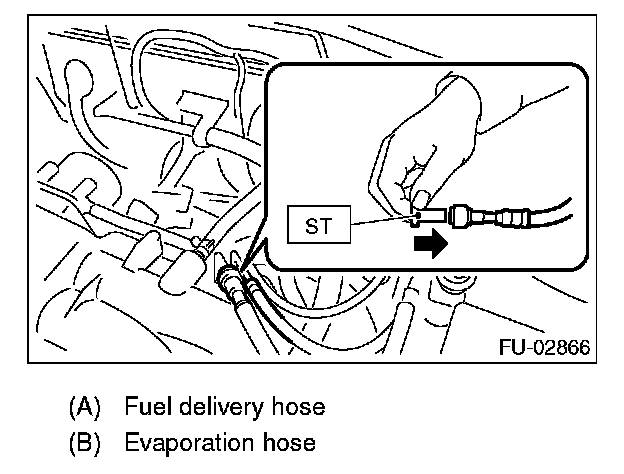 ST

FU-02866

(A) Fuel delivery hose

(B) Evaporation hose