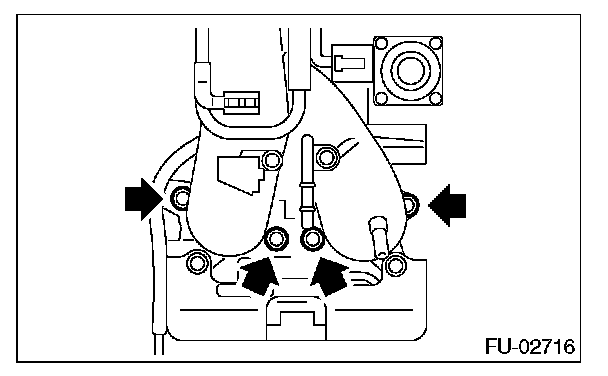 FU-02716