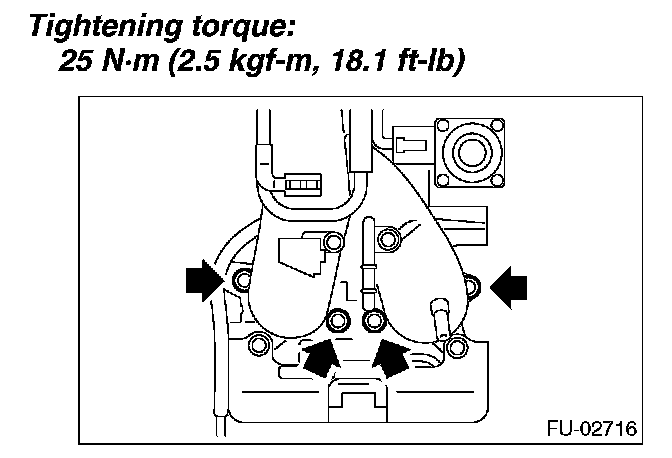 Tightening torque:
25 N·m (2.5 kgf-m, 18.1 ft-lb)

FU-02716