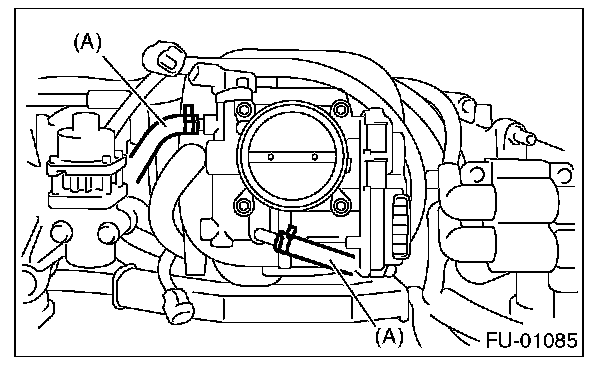 (A)

(A)

FU-01085