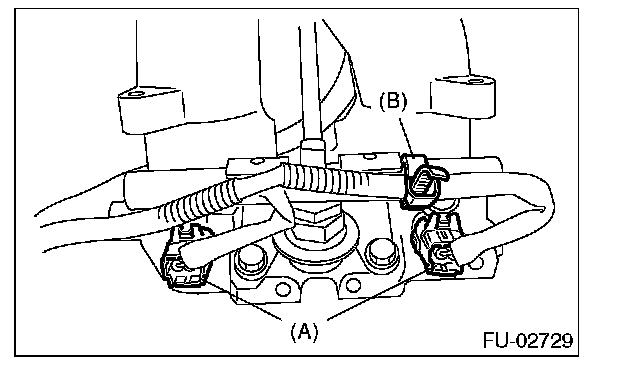 (B)

(A)

FU-02729