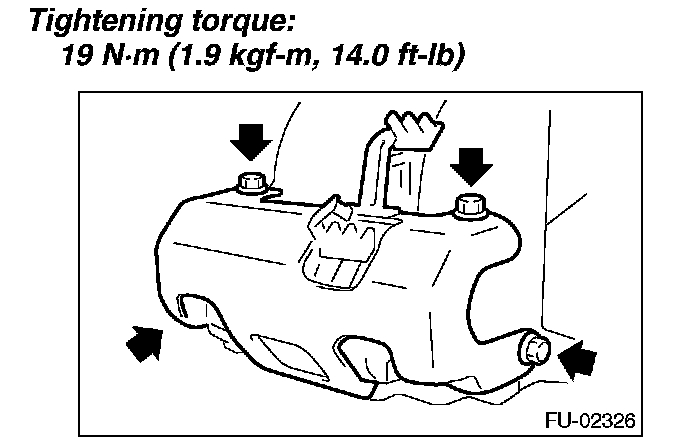 Tightening torque:
19 N·m (1.9 kgf-m, 14.0 ft-lb)

FU-02326